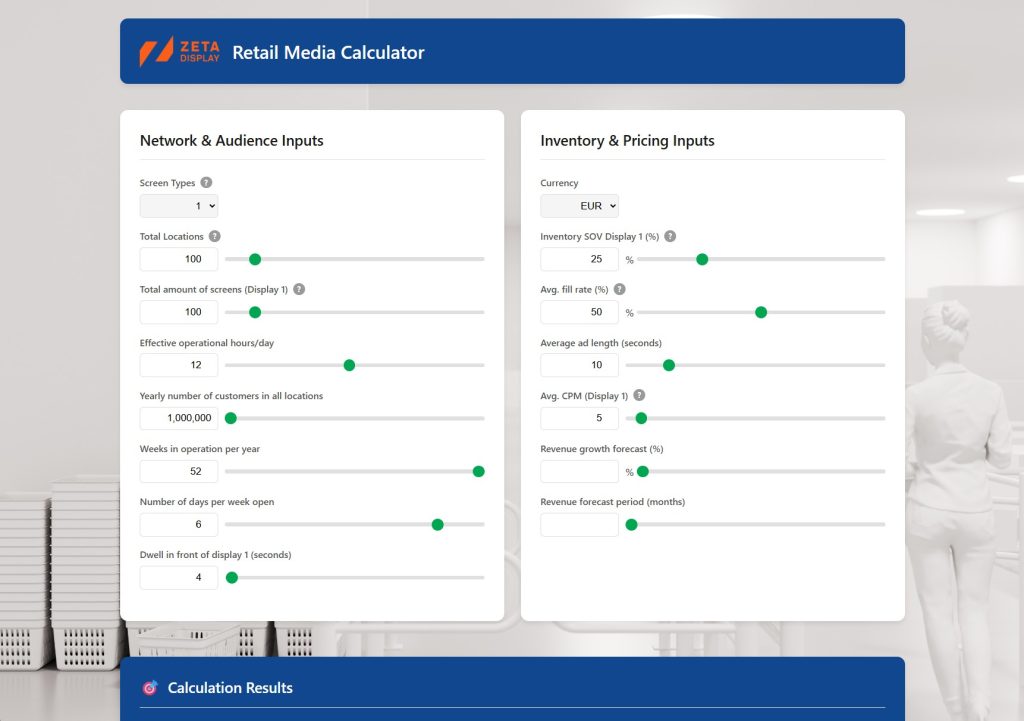 ZETA DISPLAY Retail Media Calculator

Network & Audience Inputs

Screen Types ?
1

Total Locations ?
100

Total amount of screens (Display 1) ?
100

Effective operational hours/day
12

Yearly number of customers in all locations
1,000,000

Weeks in operation per year
52

Number of days per week open
6

Dwell in front of display 1 (seconds)
4

Inventory & Pricing Inputs

Currency
EUR

Inventory SOV Display 1 (%) ?
25 %

Avg. fill rate (%) ?
50 %

Average ad length (seconds)
10

Avg. CPM (Display 1) ?
5

Revenue growth forecast (%)
%

Revenue forecast period (months)

Calculation Results